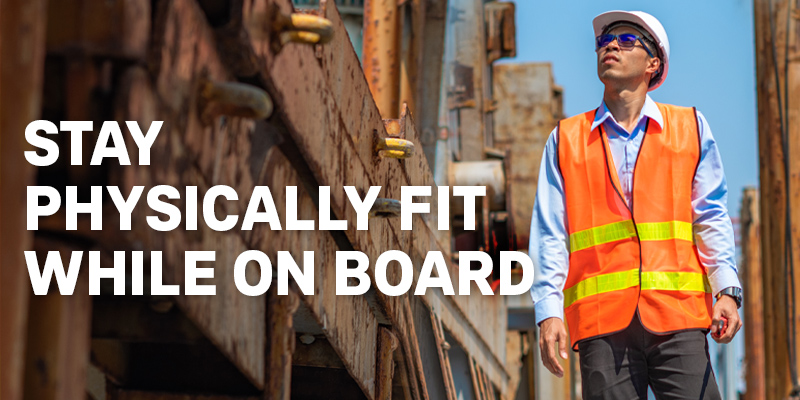 STAY
PHYSICALLY FIT
WHILE ON BOARD